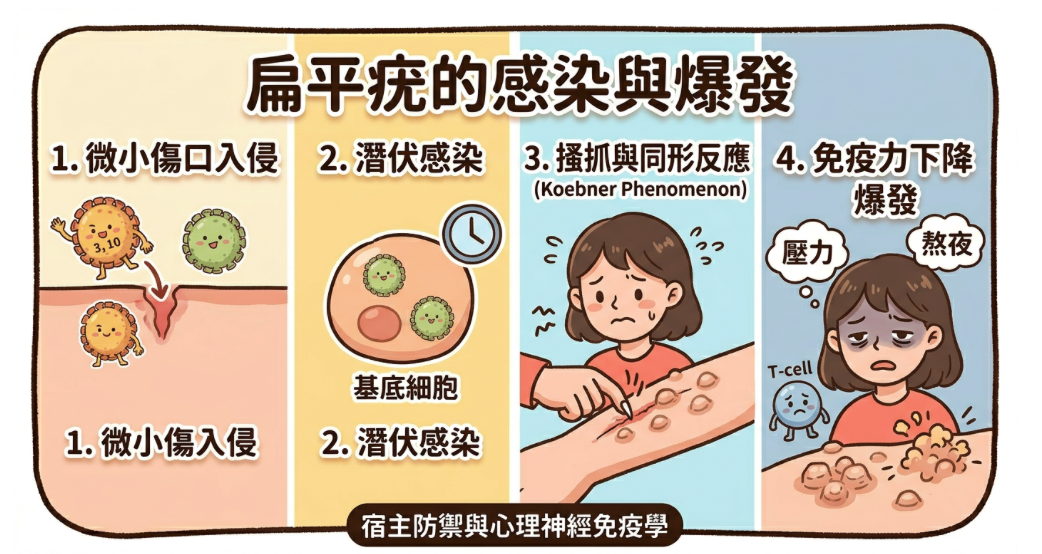 扁平疣的感染與爆發

1. 微小傷口入侵

3,10

1. 微小傷入侵

2. 潛伏感染

基底細胞

2. 潛伏感染

3. 搔抓與同形反應
(Koebner Phenomenon)

4. 免疫力下降爆發

壓力

熬夜

T-cell

宿主防禦與心理神經免疫學