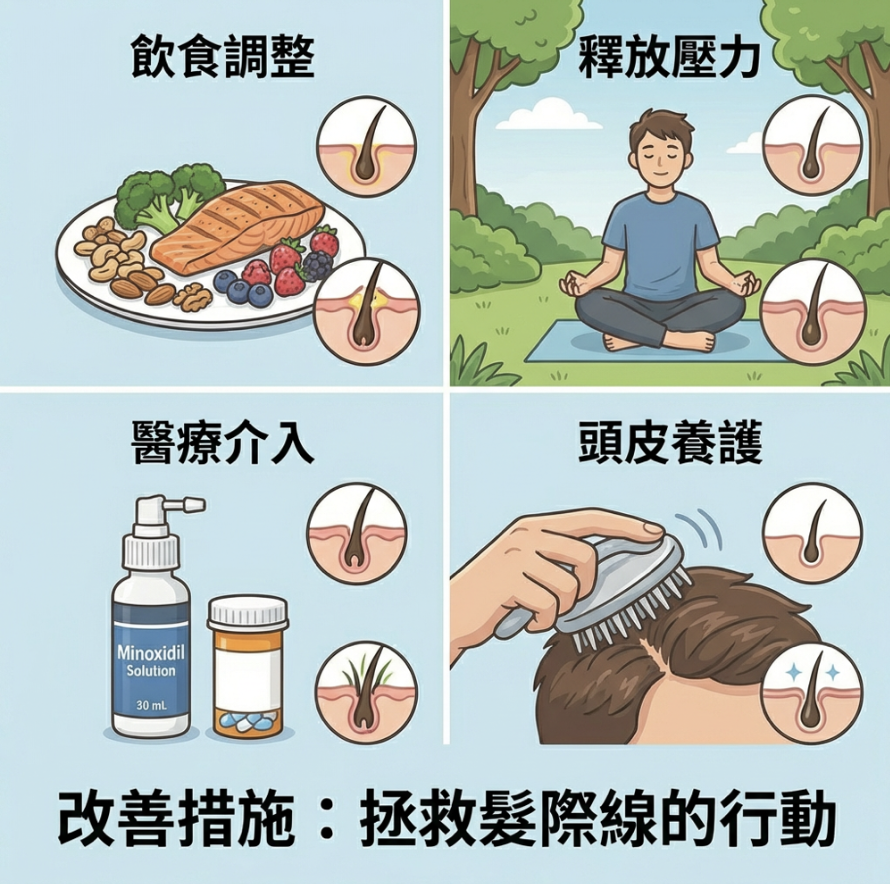 飲食調整

釋放壓力

醫療介入

Minoxidil Solution

30 mL

頭皮養護

改善措施：拯救髮際線的行動